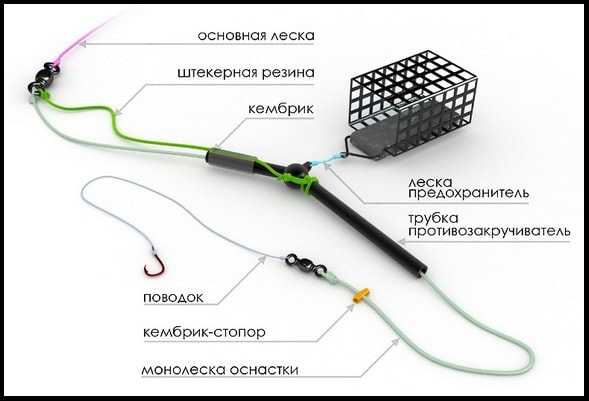 основная леска

штекерная резина

кембрик

леска
предохранитель

трубка
противозакручиватель

поводок

кембрик-стопор

монолеска оснастки