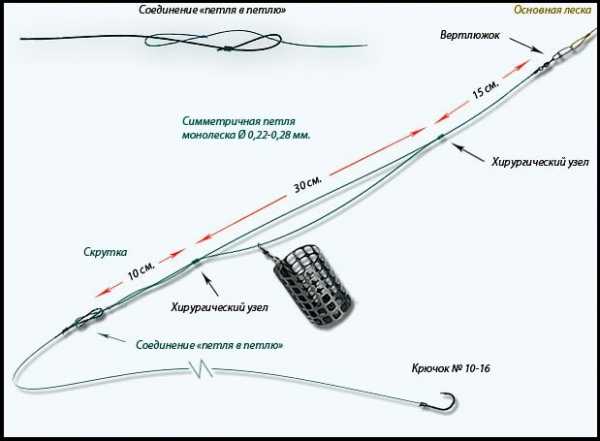 Соединение «петля в петлю»

Основная леска

Вертлюжок

15 см.

Симметричная петля монолеска Ø 0,22-0,28 мм.

Хирургический узел

30 см.

Скрутка

10 см.

Хирургический узел

Соединение «петля в петлю»

Крючок № 10-16