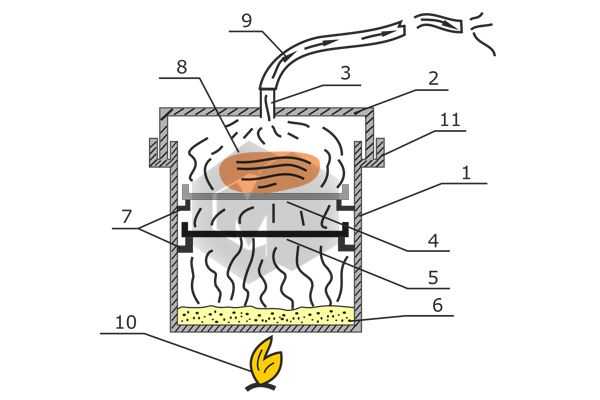 9
8
3
2
11
1
7
4
5
6
10