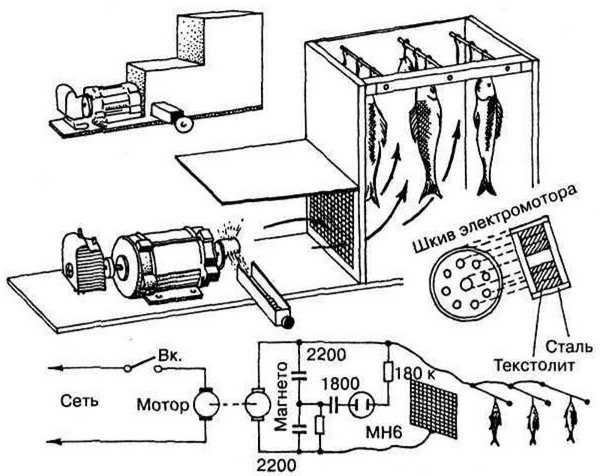 Шкив электромотора
Сталь
Текстолит
Вк.
Сеть
Мотор
Магнето
2200
1800
180 к
МН6
2200