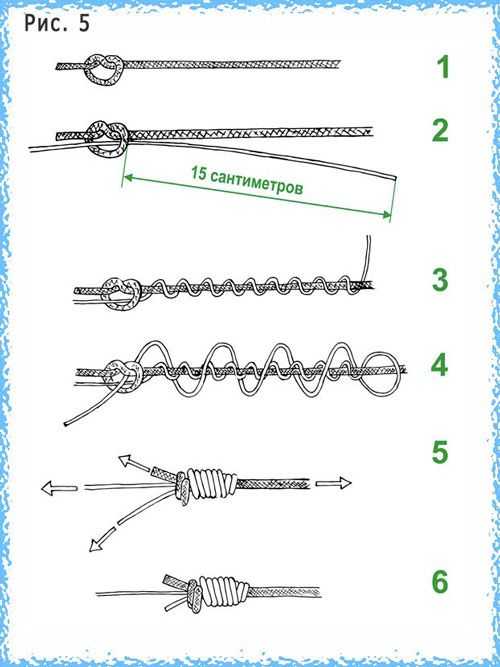 Рис. 5

1

2

15 сантиметров

3

4

5

6