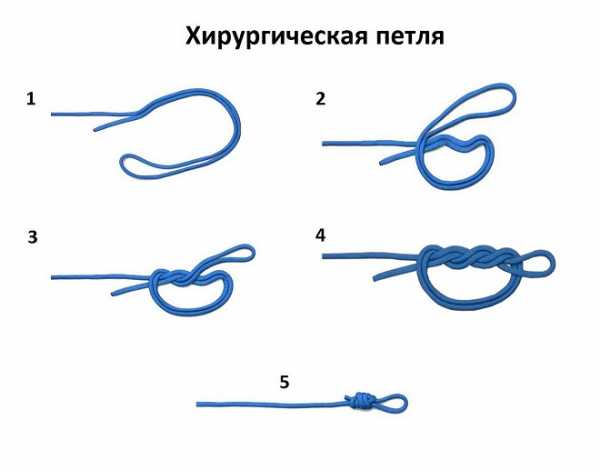 Хирургическая петля

1

2

3

4

5