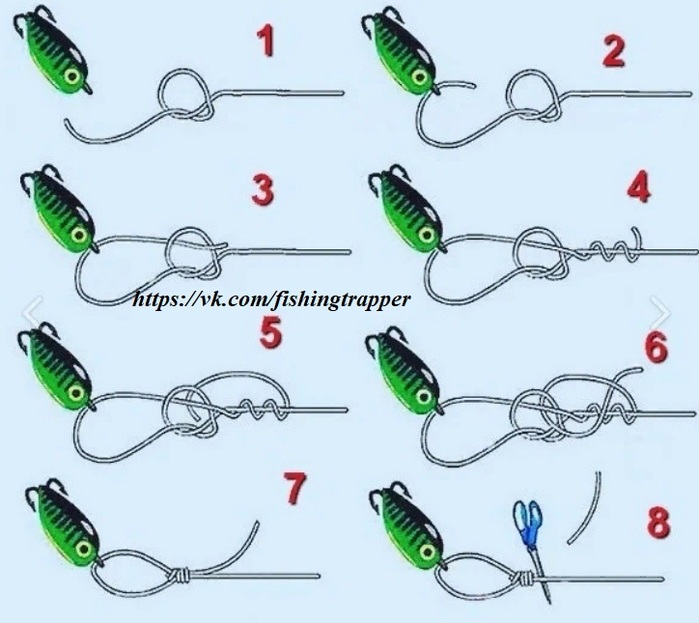 1

2

3

4

https://vk.com/fishingtrapper

5

6

7

8