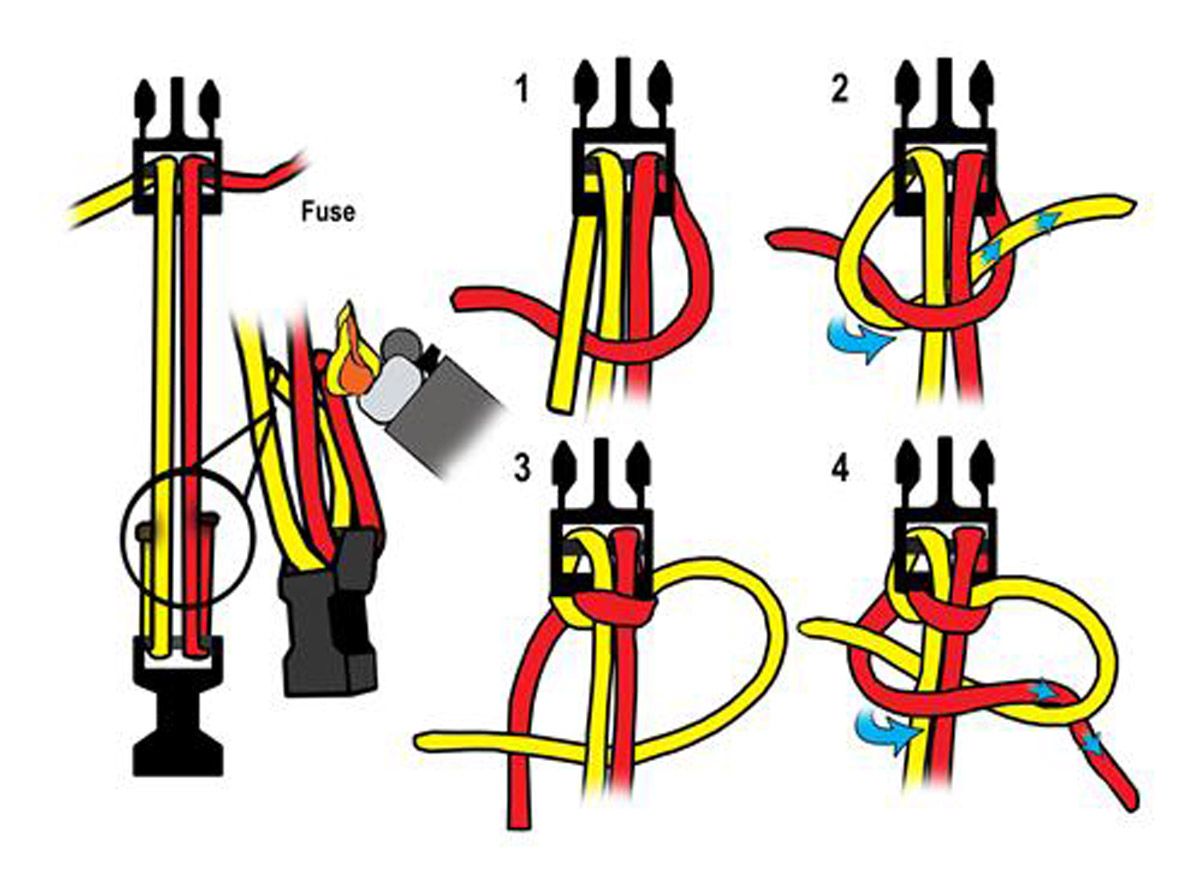 Fuse

1

2

3

4