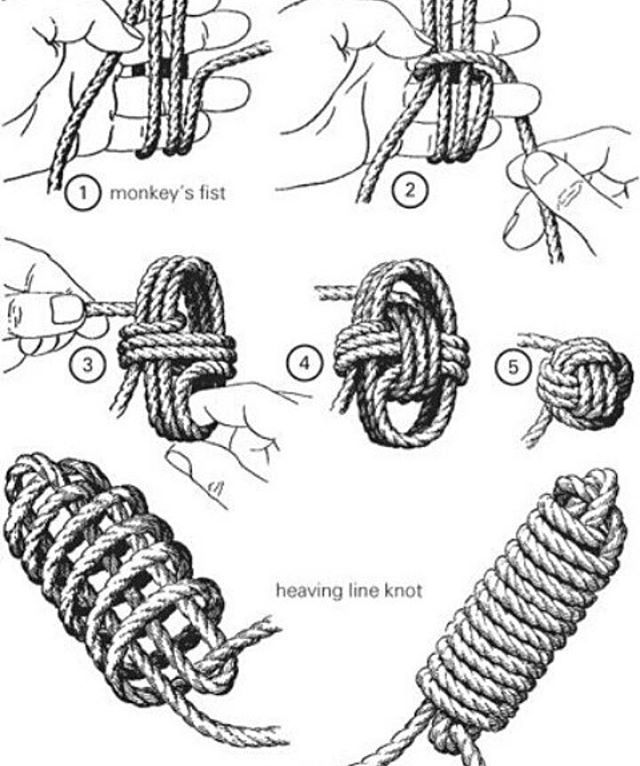 1 monkey's fist

2

3

4

5

heaving line knot