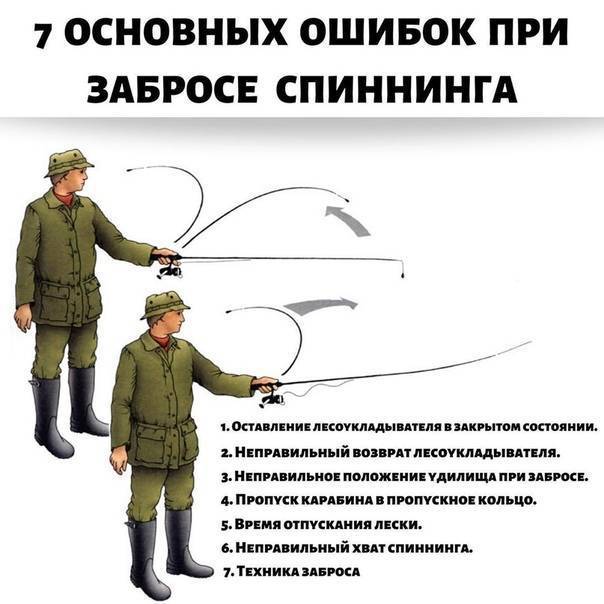 7 ОСНОВНЫХ ОШИБОК ПРИ ЗАБРОСЕ СПИННИНГА

1. Оставление лесоукладывателя в закрытом состоянии.
2. Неправильный возврат лесоукладывателя.
3. Неправильное положение удилища при забросе.
4. Пропуск карабина в пропускное кольцо.
5. Время отпускания лески.
6. Неправильный хват спиннинга.
7. Техника заброса